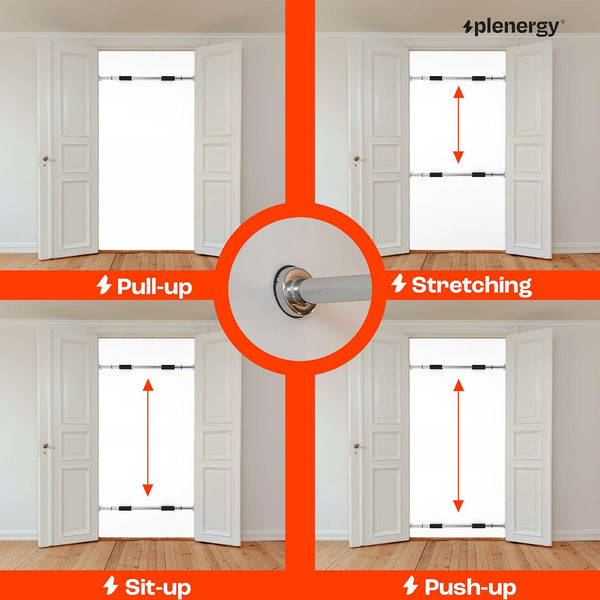 plenergy®

Pull-up

Stretching

Sit-up

Push-up